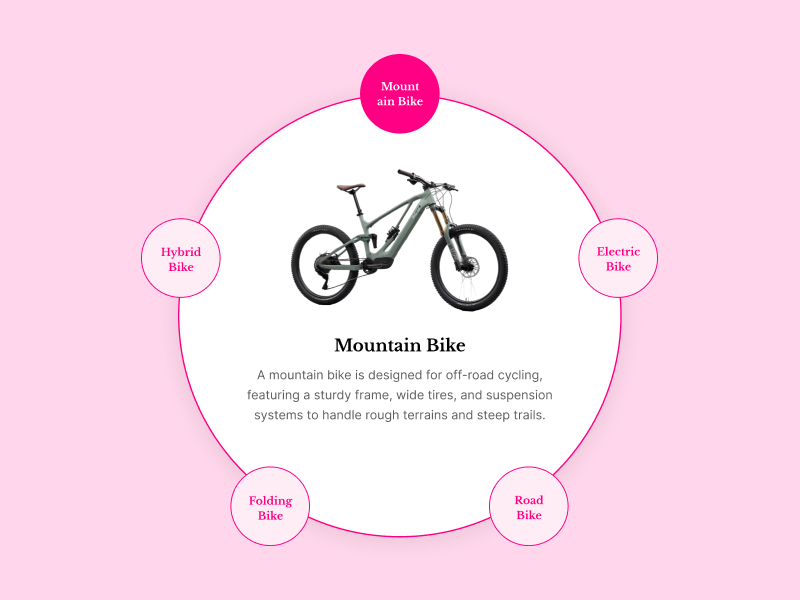 Mount ain Bike

Hybrid Bike

Electric Bike

Mountain Bike

A mountain bike is designed for off-road cycling, featuring a sturdy frame, wide tires, and suspension systems to handle rough terrains and steep trails.

Folding Bike

Road Bike